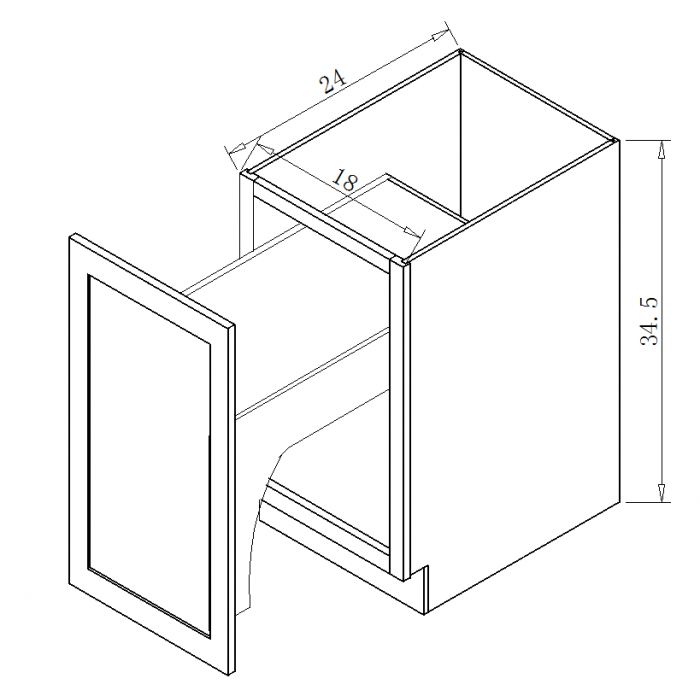 24
18
34.5